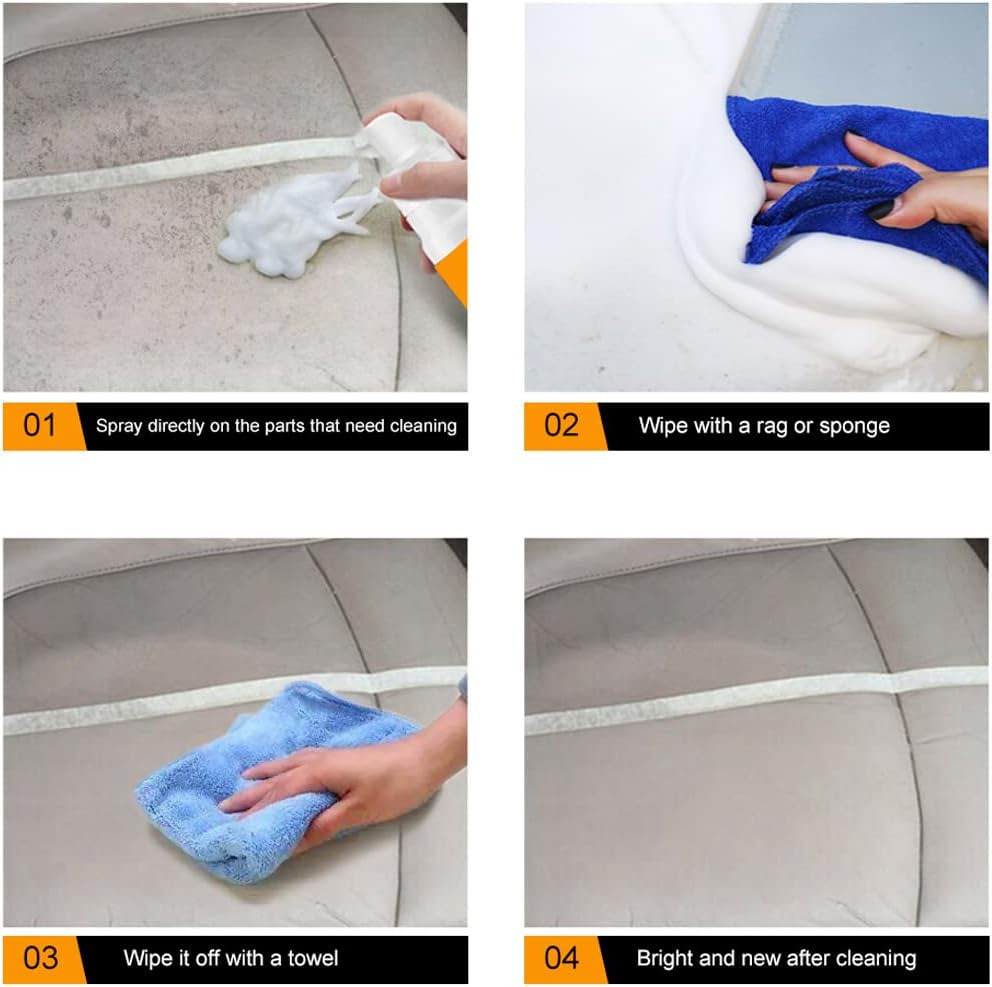 01 Spray directly on the parts that need cleaning

02 Wipe with a rag or sponge

03 Wipe it off with a towel

04 Bright and new after cleaning